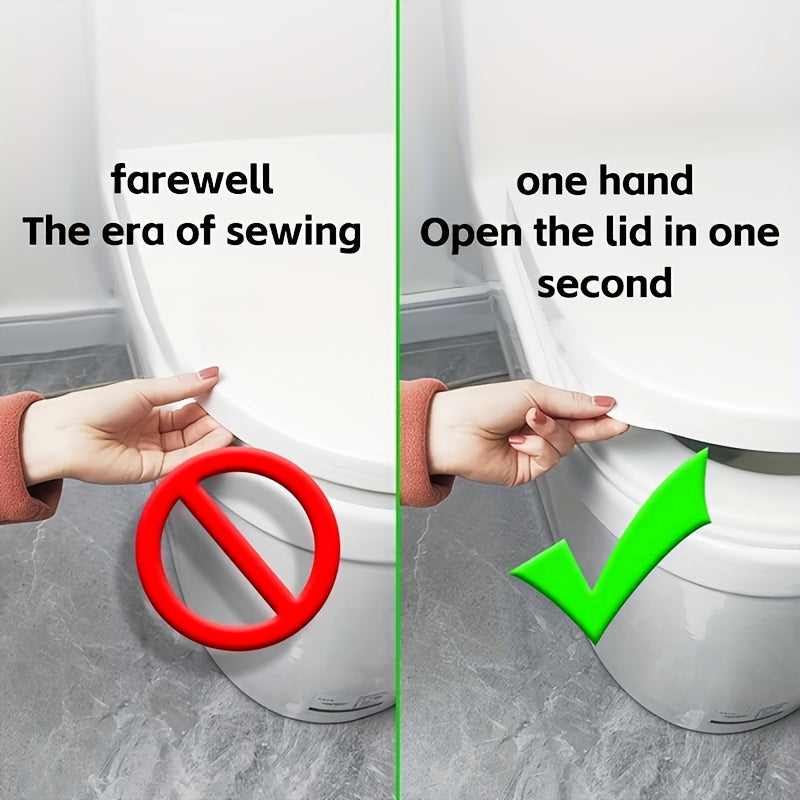 farewell
The era of sewing

one hand
Open the lid in one second