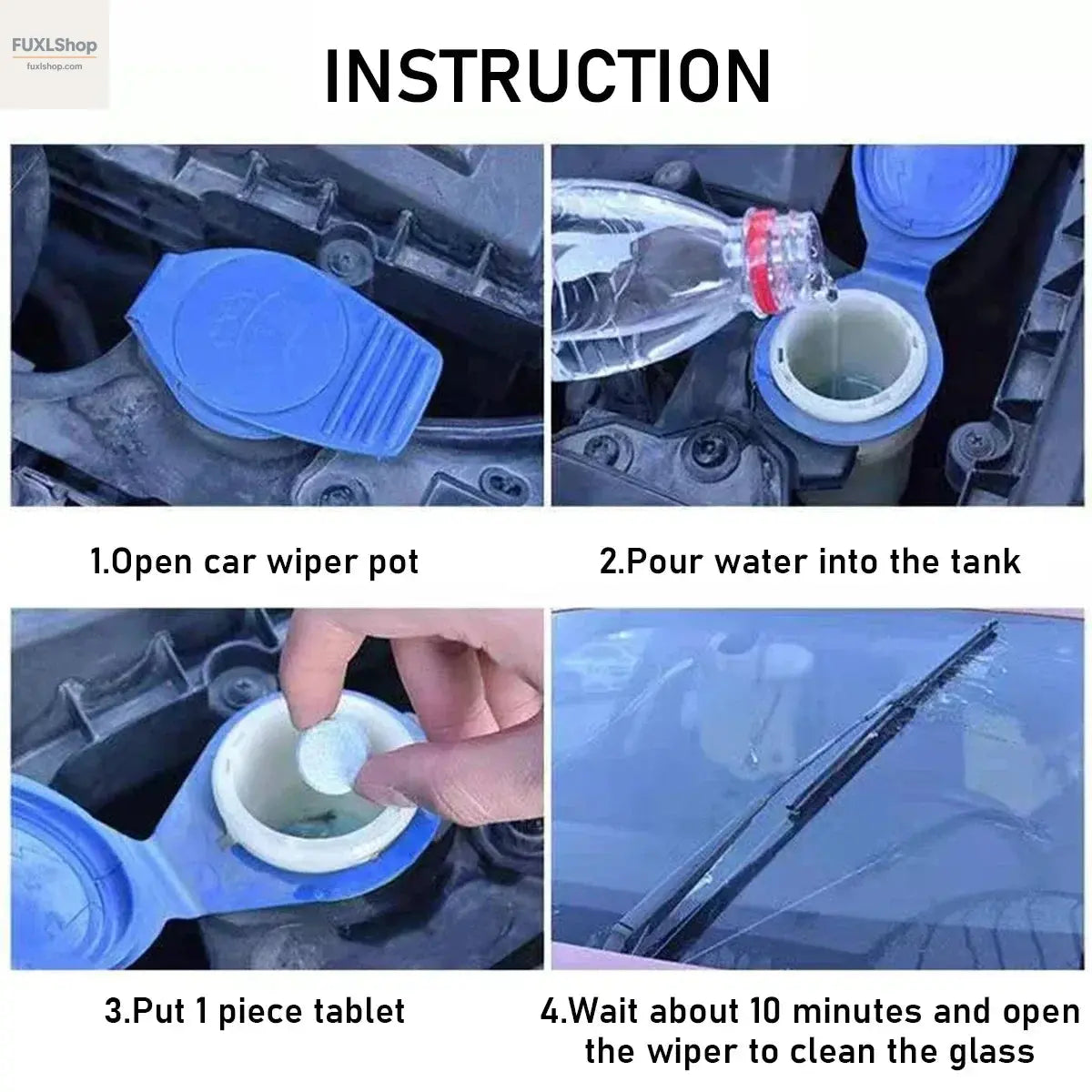 FUXLShop
fuxlshop.com

INSTRUCTION

1.Open car wiper pot

2.Pour water into the tank

3.Put 1 piece tablet

4.Wait about 10 minutes and open the wiper to clean the glass