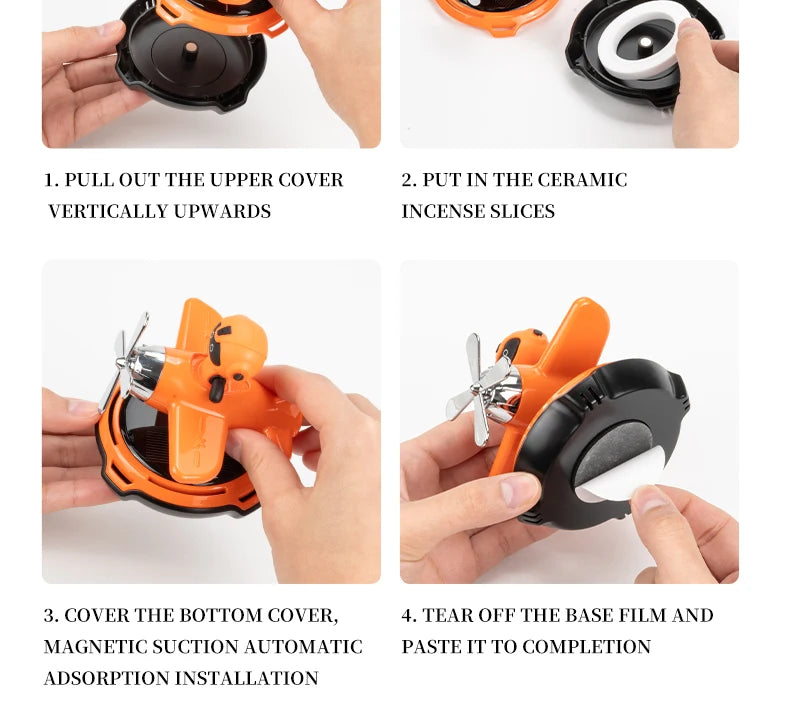 1. PULL OUT THE UPPER COVER VERTICALLY UPWARDS

2. PUT IN THE CERAMIC INCENSE SLICES

3. COVER THE BOTTOM COVER, MAGNETIC SUCTION AUTOMATIC ADSORPTION INSTALLATION

4. TEAR OFF THE BASE FILM AND PASTE IT TO COMPLETION