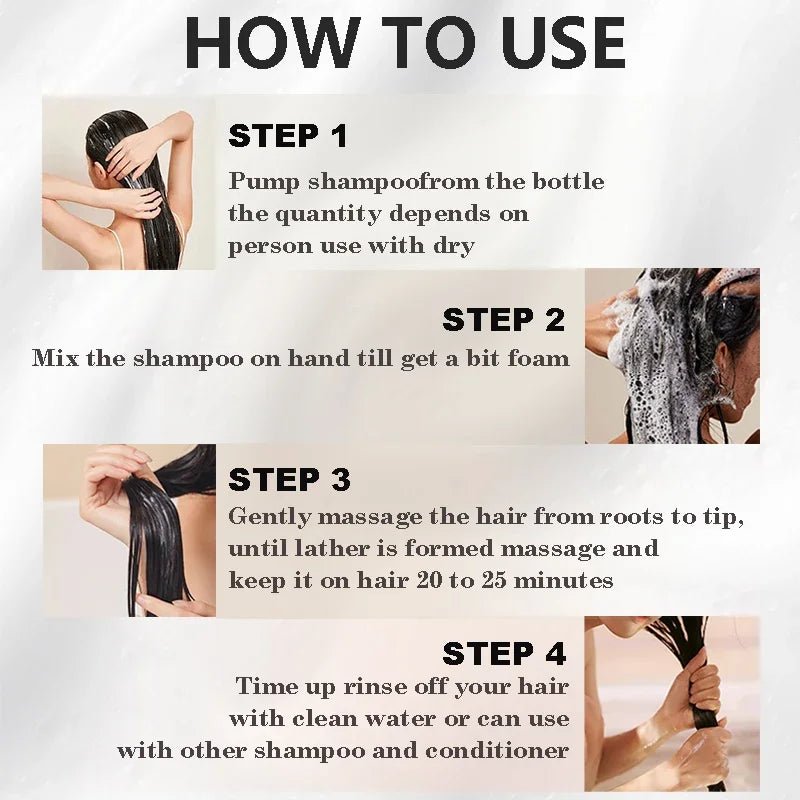 HOW TO USE

STEP 1

Pump shampoofrom the bottle the quantity depends on person use with dry

STEP 2

Mix the shampoo on hand till get a bit foam

STEP 3

Gently massage the hair from roots to tip, until lather is formed massage and keep it on hair 20 to 25 minutes

STEP 4

Time up rinse off your hair with clean water or can use with other shampoo and conditioner