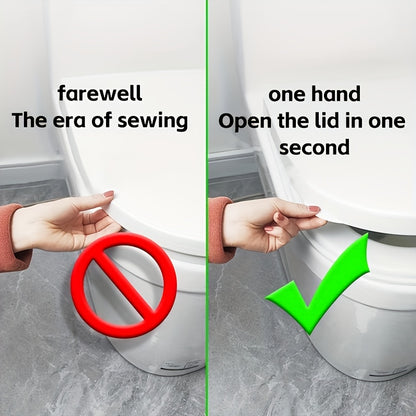 farewell
The era of sewing

one hand
Open the lid in one second