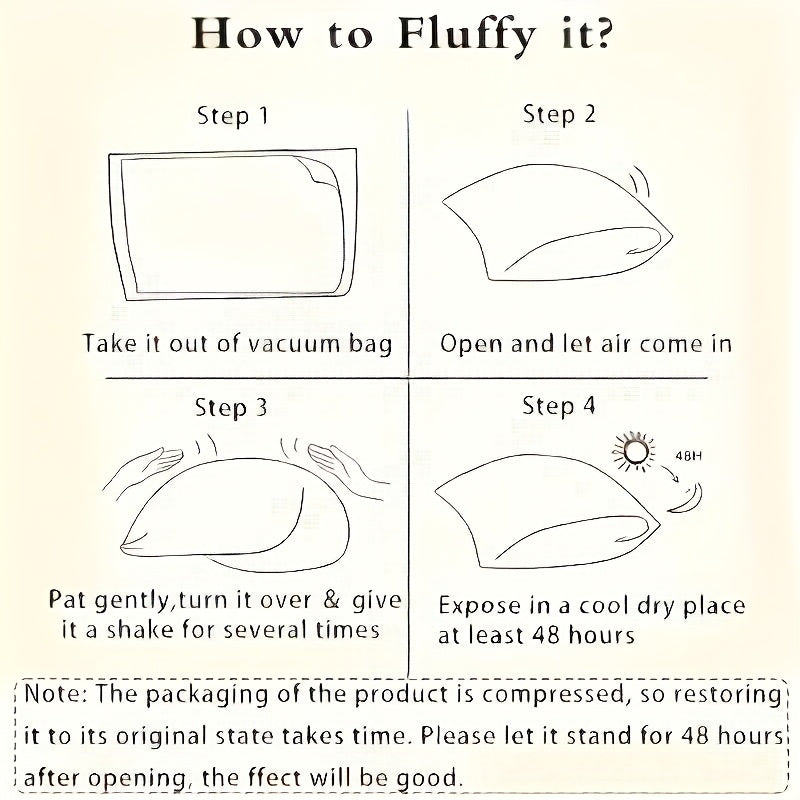 How to Fluffy it?

Step 1

Take it out of vacuum bag

Step 2

Open and let air come in

Step 3

Pat gently,turn it over & give it a shake for several times

Step 4

48H

Expose in a cool dry place at least 48 hours

Note: The packaging of the product is compressed, so restoring it to its original state takes time. Please let it stand for 48 hours after opening, the ffect will be good.