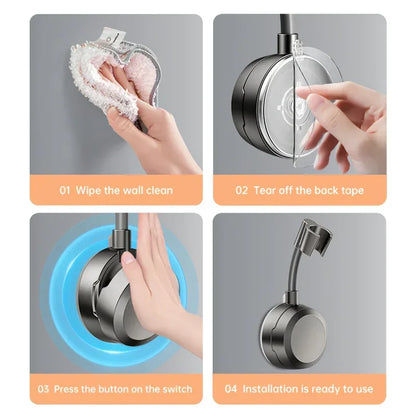 01 Wipe the wall clean

02 Tear off the back tape

03 Press the button on the switch

04 Installation is ready to use