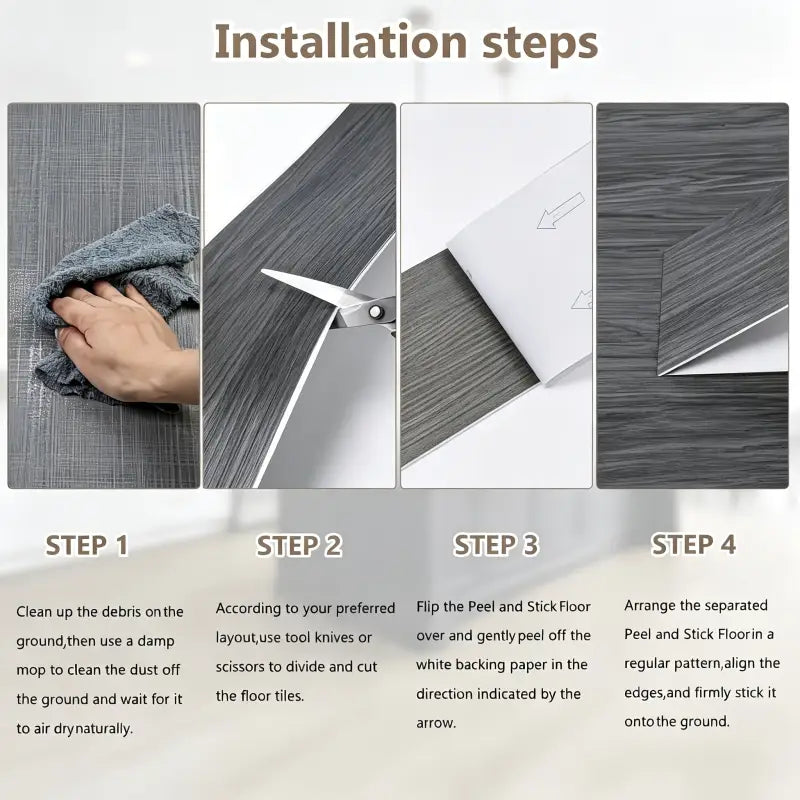 Installation steps

STEP 1

Clean up the debris on the ground,then use a damp mop to clean the dust off the ground and wait for it to air dry naturally.

STEP 2

According to your preferred layout,use tool knives or scissors to divide and cut the floor tiles.

STEP 3

Flip the Peel and Stick Floor over and gently peel off the white backing paper in the direction indicated by the arrow.

STEP 4

Arrange the separated Peel and Stick Floor in a regular pattern,align the edges,and firmly stick it onto the ground.