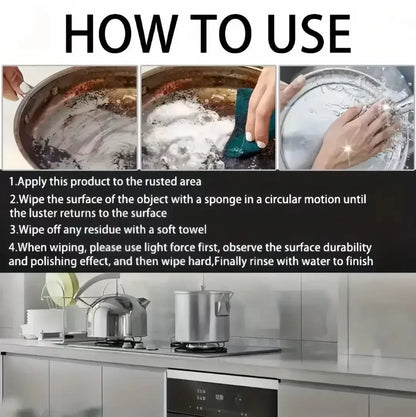 HOW TO USE

1.Apply this product to the rusted area

2.Wipe the surface of the object with a sponge in a circular motion until the luster returns to the surface

3.Wipe off any residue with a soft towel

4.When wiping, please use light force first, observe the surface durability and polishing effect, and then wipe hard,Finally rinse with water to finish