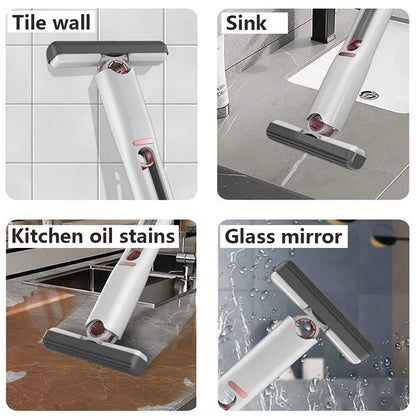 Tile wall

Sink

Kitchen oil stains

Glass mirror