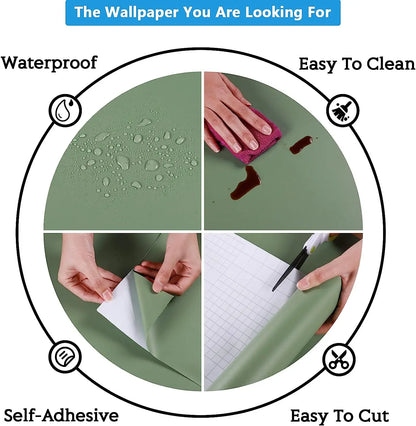 The Wallpaper You Are Looking For

Waterproof

Easy To Clean

Self-Adhesive

Easy To Cut