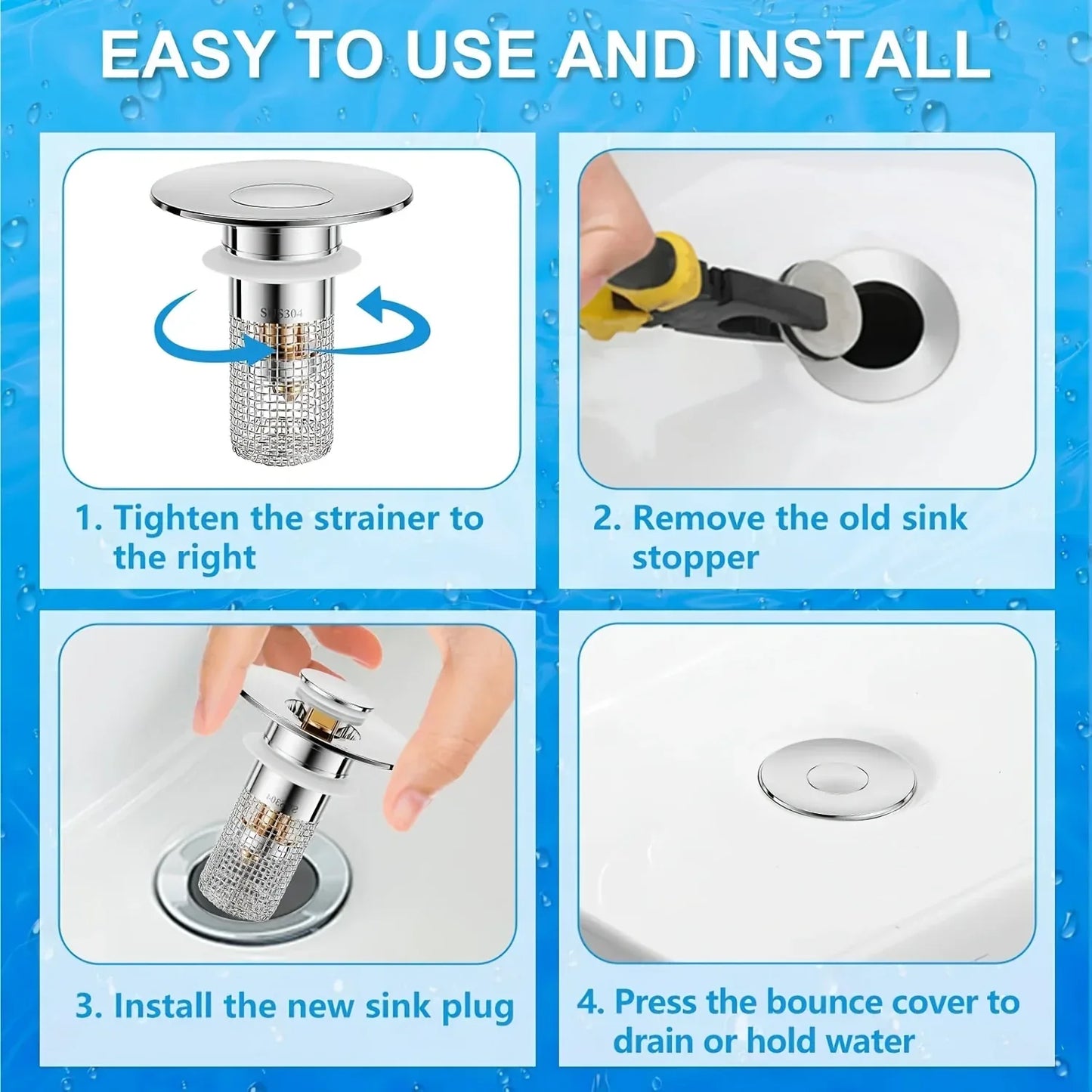 EASY TO USE AND INSTALL

SUS304

1. Tighten the strainer to the right

2. Remove the old sink stopper

3. Install the new sink plug

4. Press the bounce cover to drain or hold water